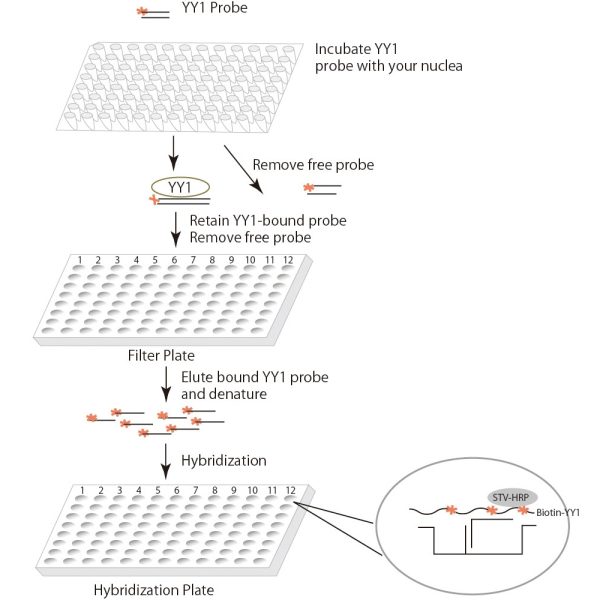 YY1 Probe

Incubate YY1 probe with your nuclea

Remove free probe

YY1

Retain YY1-bound probe
Remove free probe

1 2 3 4 5 6 7 8 9 10 11 12

Filter Plate

Elute bound YY1 probe and denature

Hybridization

1 2 3 4 5 6 7 8 9 10 11 12

STV-HRP

Biotin-YY1

Hybridization Plate